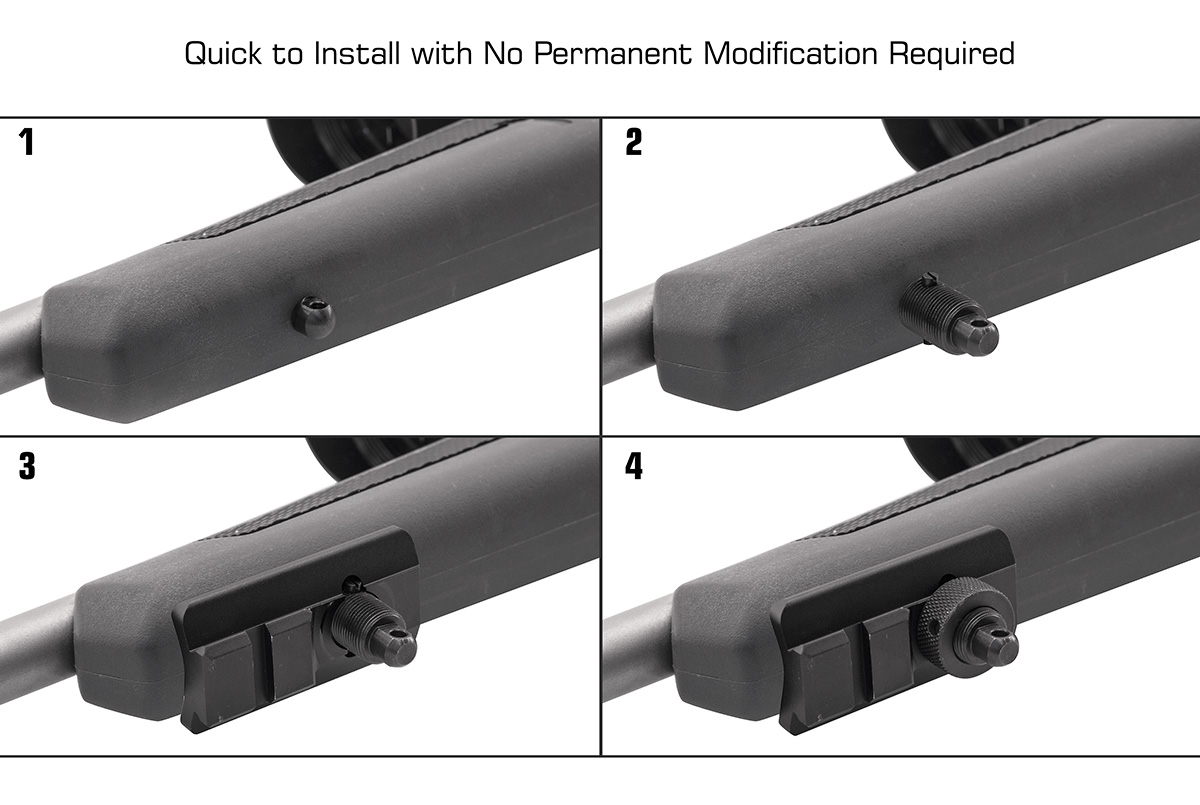 Quick to Install with No Permanent Modification Required

1

2

3

4